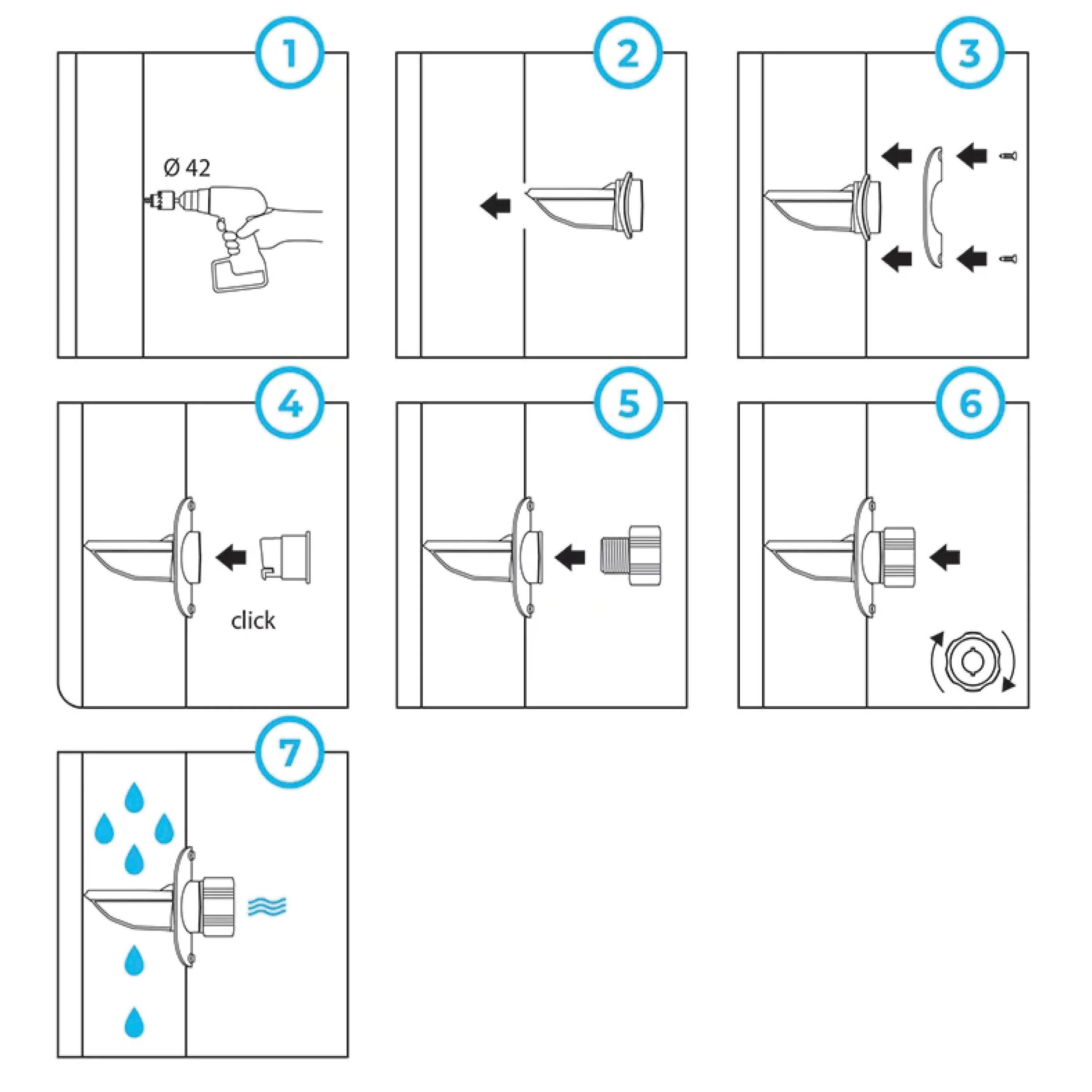 1

Ø 42

2

3

4

click

5

6

7