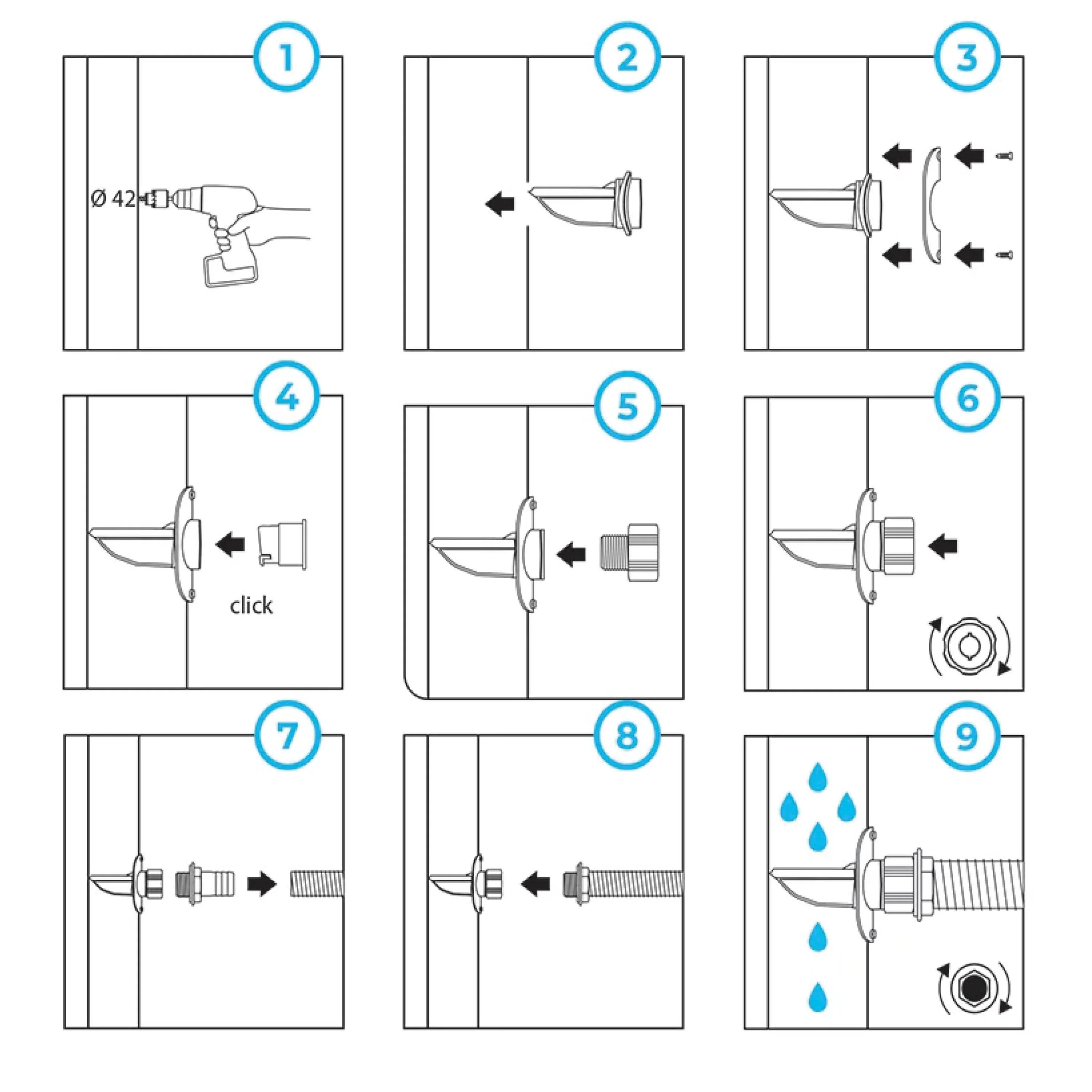 1

Ø 42

2

3

4

click

5

6

7

8

9