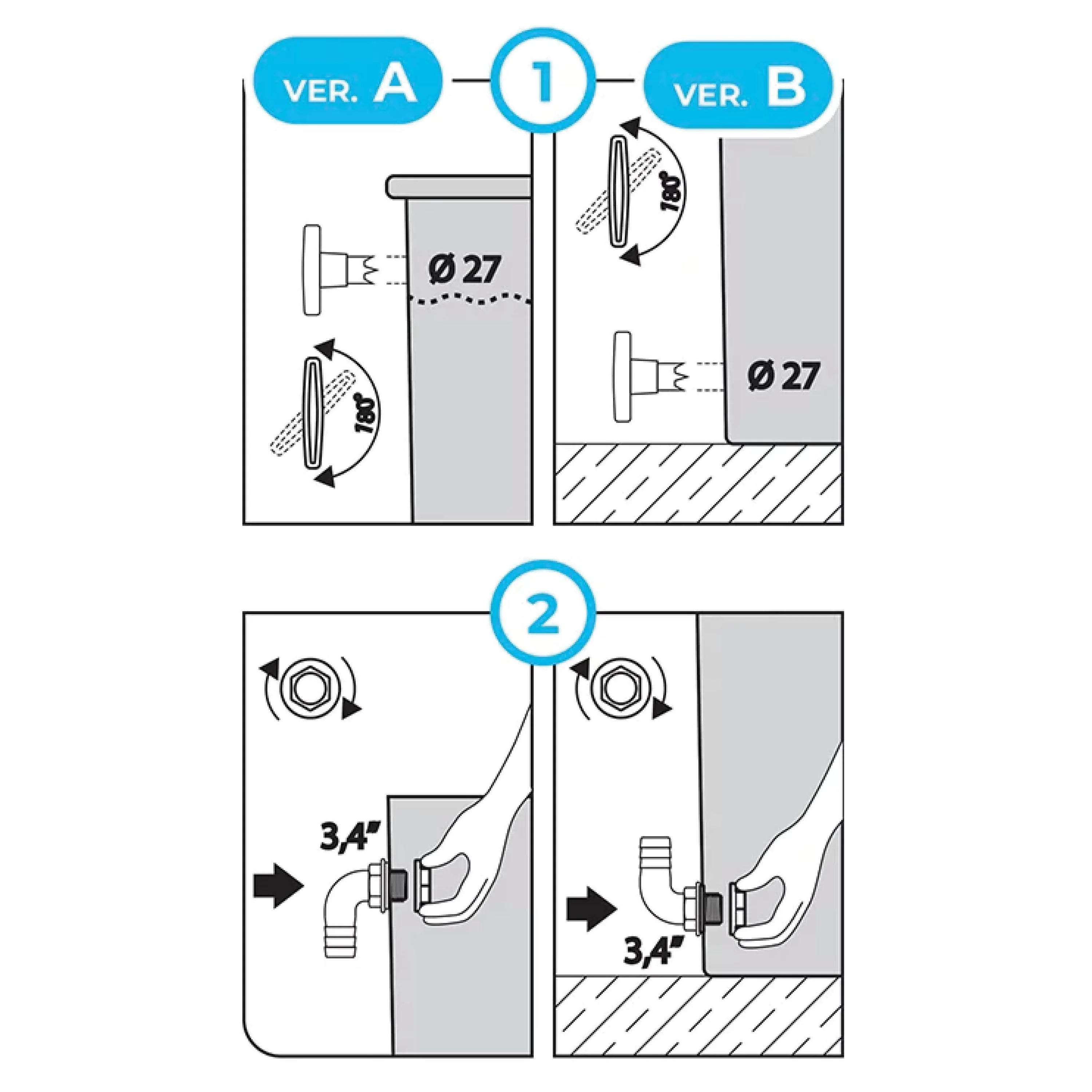 VER. A
1
VER. B

Ø 27
180°

180°
Ø 27

2

3,4"

3,4"