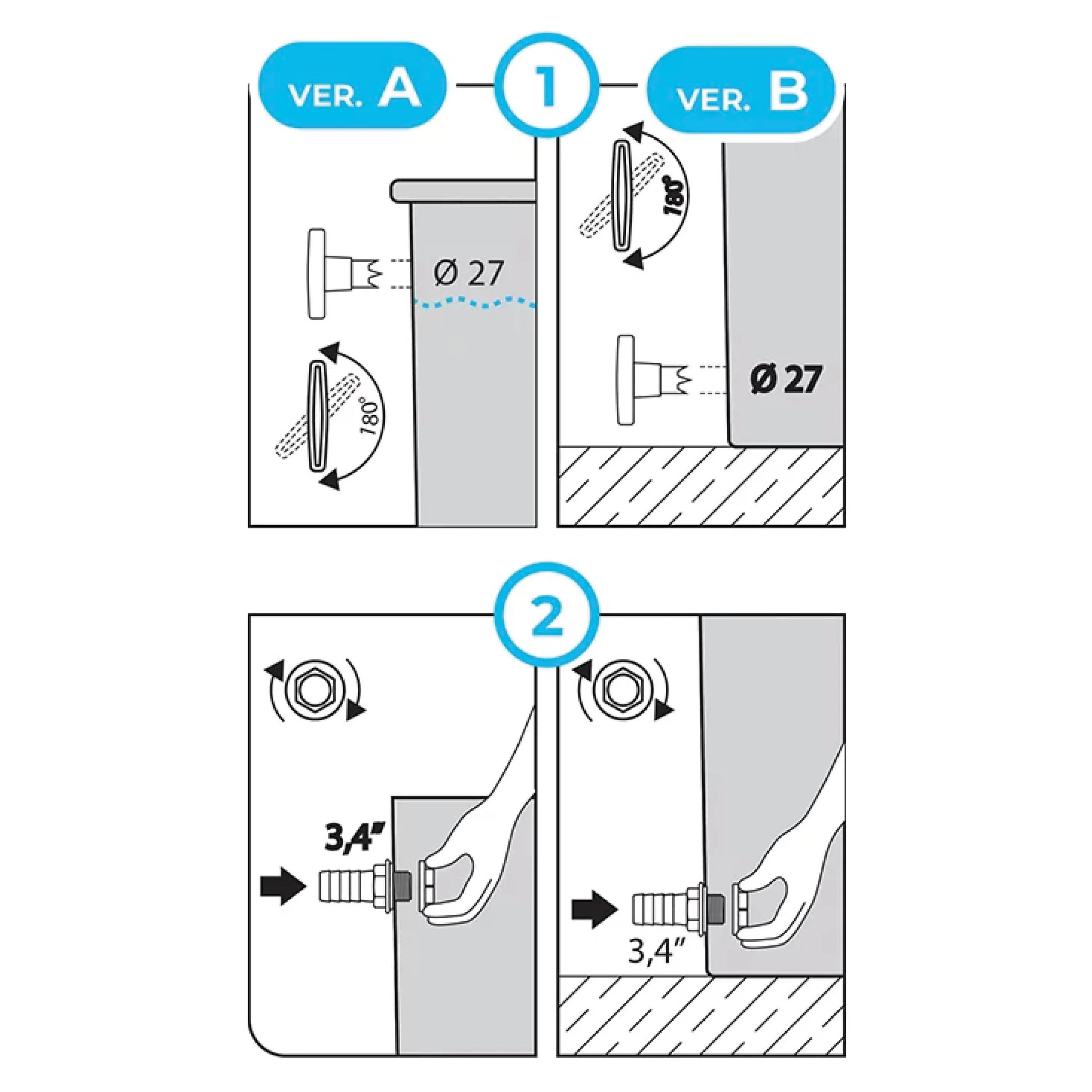 VER. A

1

VER. B

Ø 27

180°

180°

Ø 27

2

3,4"

3,4"