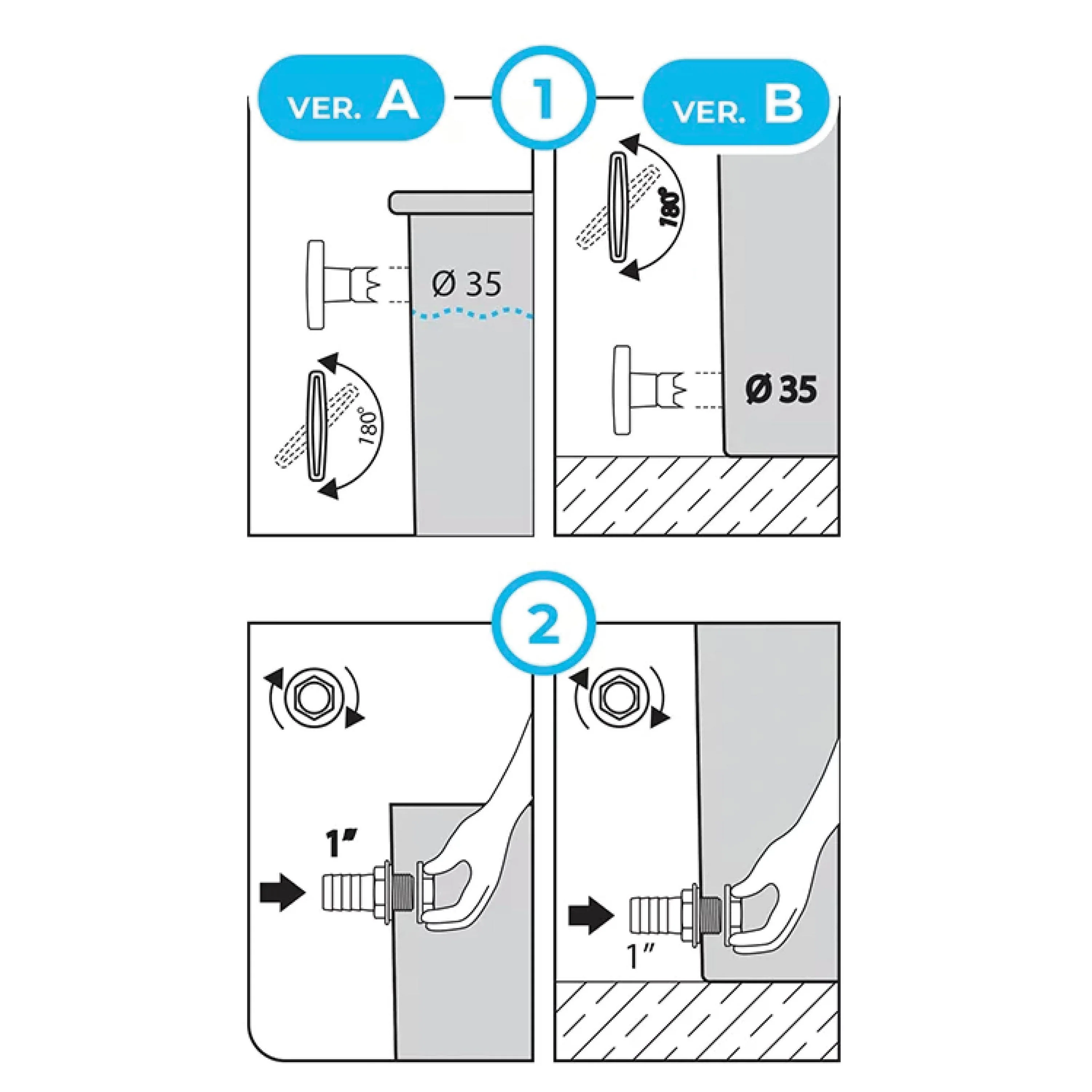 VER. A

1

VER. B

Ø 35

180°

180°

Ø 35

2

1″

1″